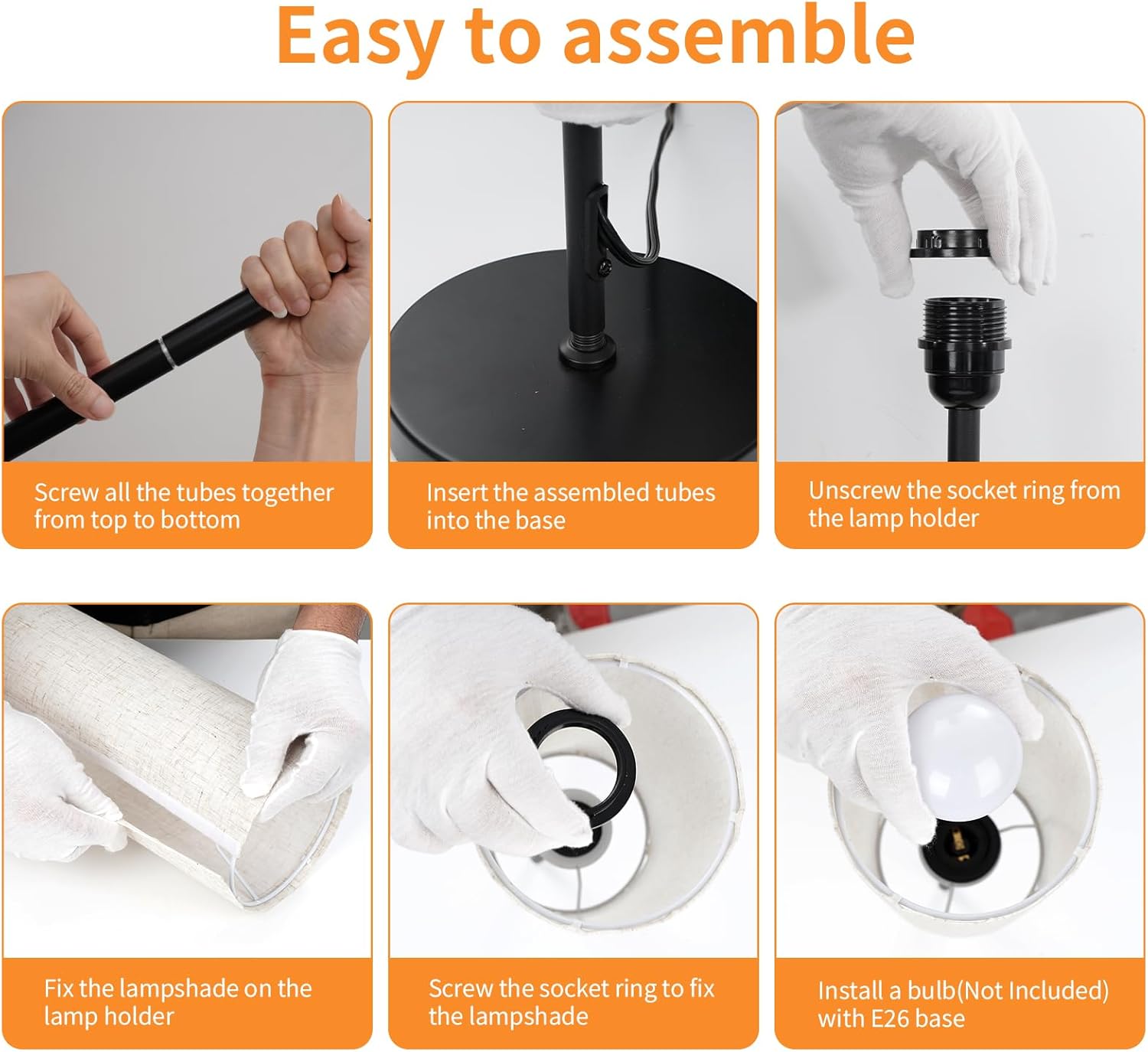 Easy to assemble

Screw all the tubes together from top to bottom

Insert the assembled tubes into the base

Unscrew the socket ring from the lamp holder

Fix the lampshade on the lamp holder

Screw the socket ring to fix the lampshade

Install a bulb(Not Included) with E26 base