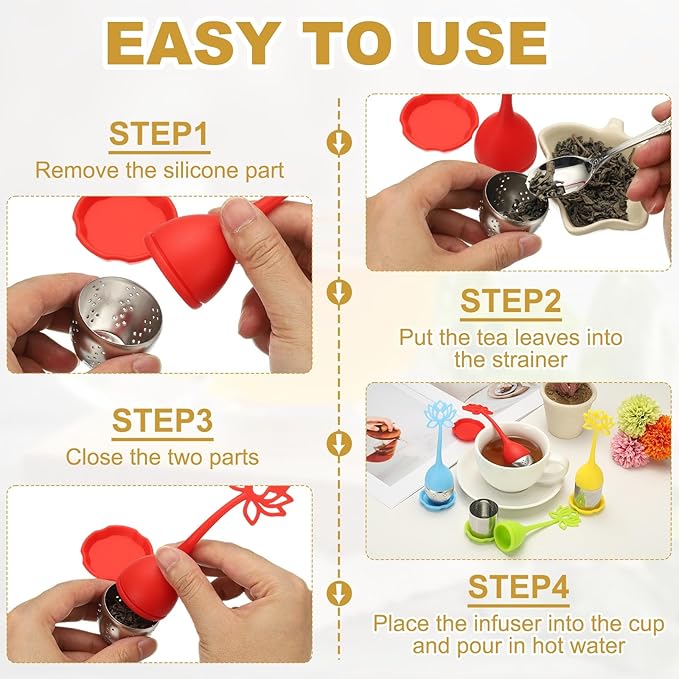 EASY TO USE

STEP1
Remove the silicone part

STEP2
Put the tea leaves into the strainer

STEP3
Close the two parts

STEP4
Place the infuser into the cup and pour in hot water