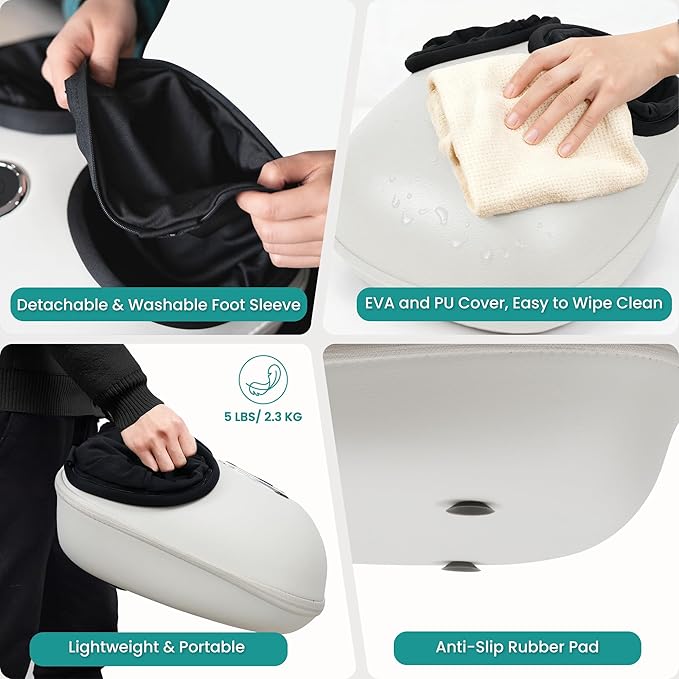 Detachable & Washable Foot Sleeve

EVA and PU Cover, Easy to Wipe Clean

5 LBS/ 2.3 KG

Lightweight & Portable

Anti-Slip Rubber Pad