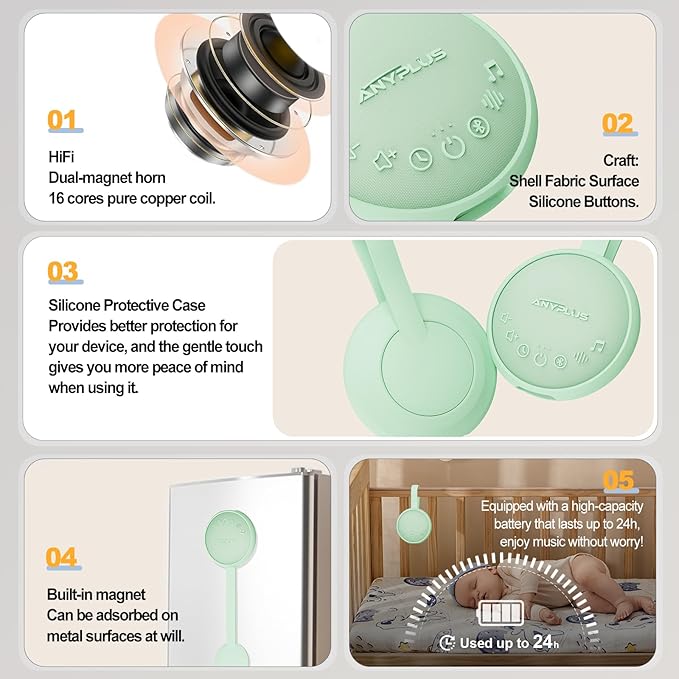 01

HiFi
Dual-magnet horn
16 cores pure copper coil.

ANYPLUS

02

Craft:
Shell Fabric Surface
Silicone Buttons.

03

Silicone Protective Case
Provides better protection for your device, and the gentle touch gives you more peace of mind when using it.

ANYPLUS

04

Built-in magnet
Can be adsorbed on metal surfaces at will.

05

Equipped with a high-capacity battery that lasts up to 24h, enjoy music without worry!

Used up to 24h