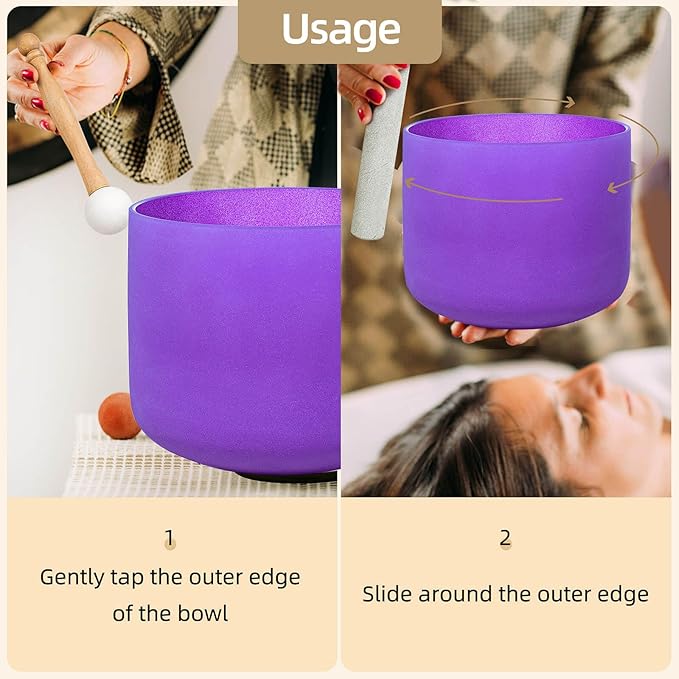 Usage

1

Gently tap the outer edge of the bowl

2

Slide around the outer edge