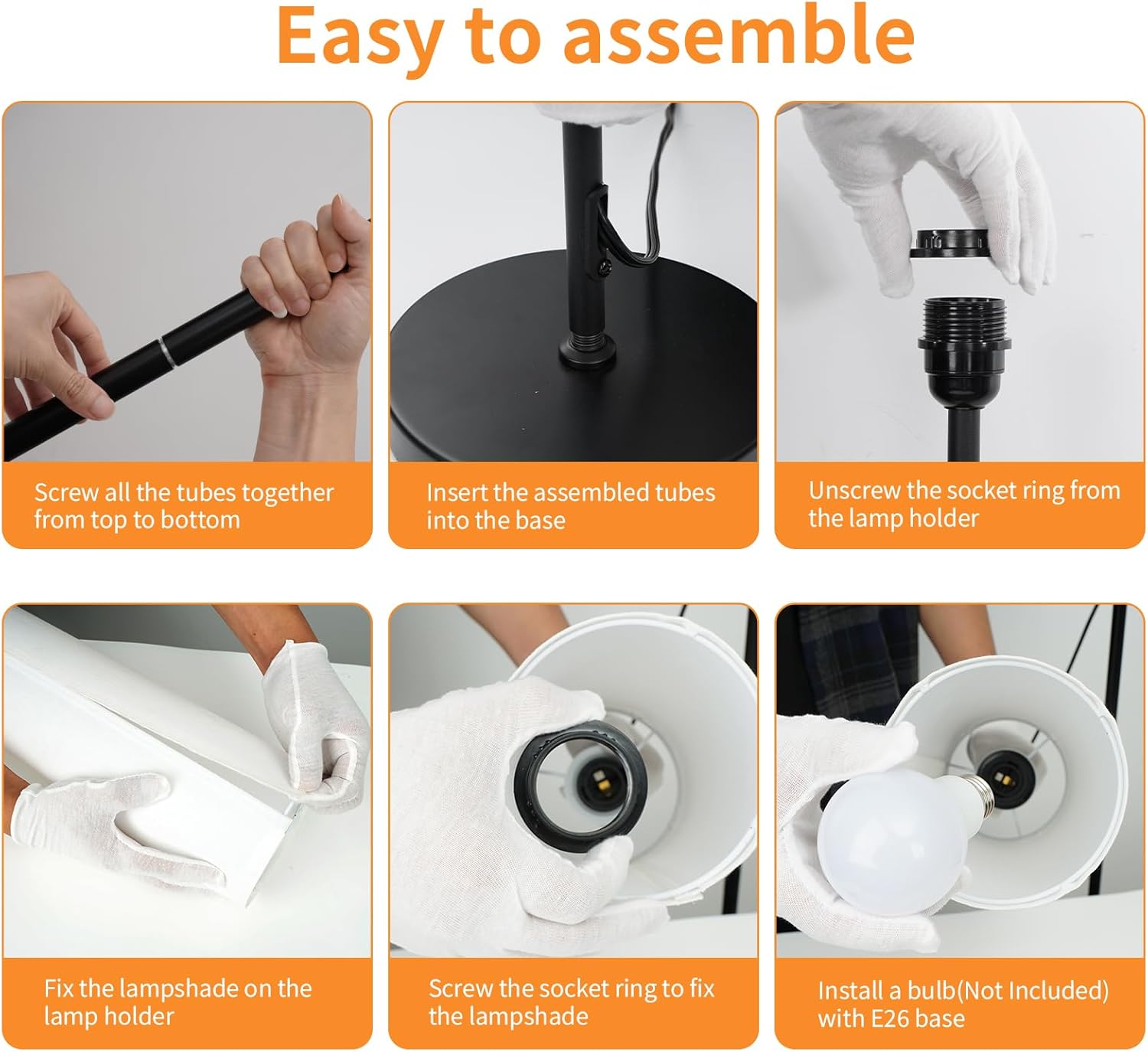 Easy to assemble

Screw all the tubes together from top to bottom

Insert the assembled tubes into the base

Unscrew the socket ring from the lamp holder

Fix the lampshade on the lamp holder

Screw the socket ring to fix the lampshade

Install a bulb(Not Included) with E26 base