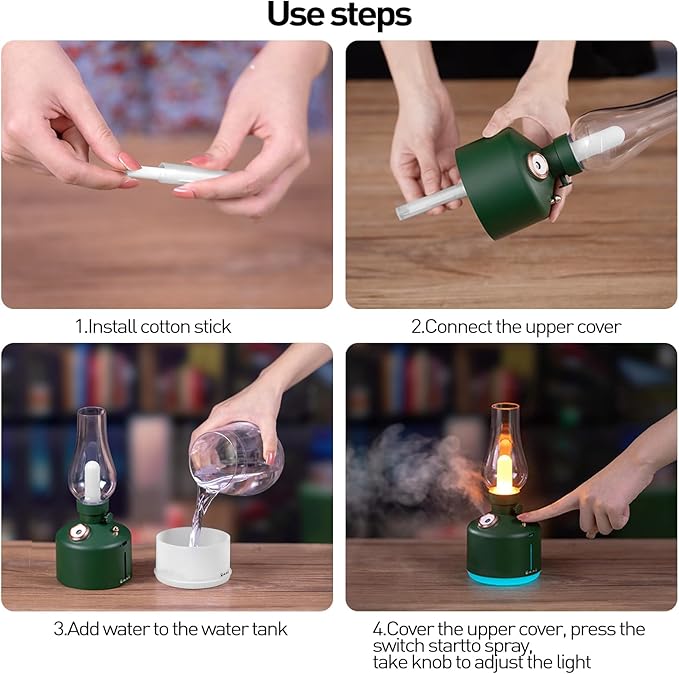 Use steps

1.Install cotton stick

2.Connect the upper cover

3.Add water to the water tank

4.Cover the upper cover, press the switch startto spray, take knob to adjust the light