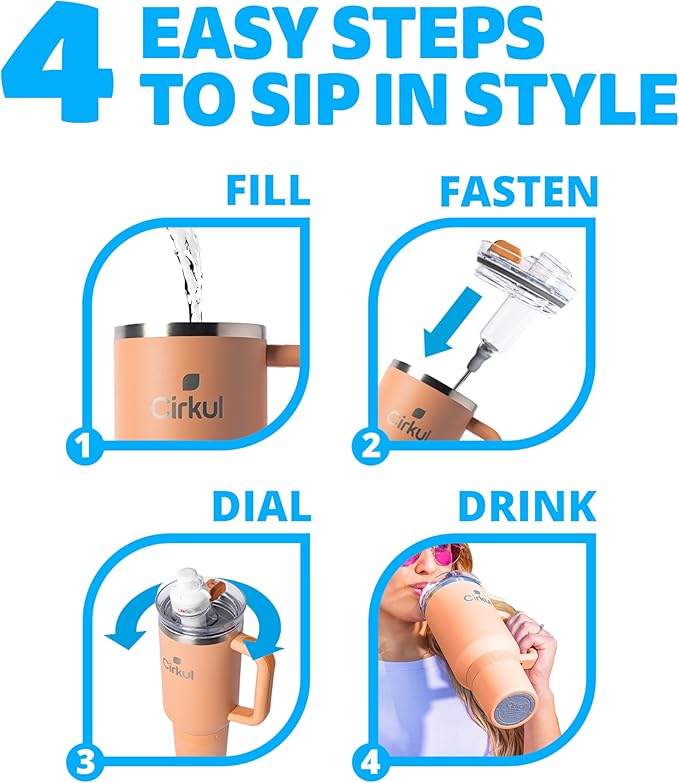 4 EASY STEPS TO SIP IN STYLE

FILL

Cirkul

1

FASTEN

Cirkul

2

DIAL

Cirkul

3

DRINK

Cirkul

4