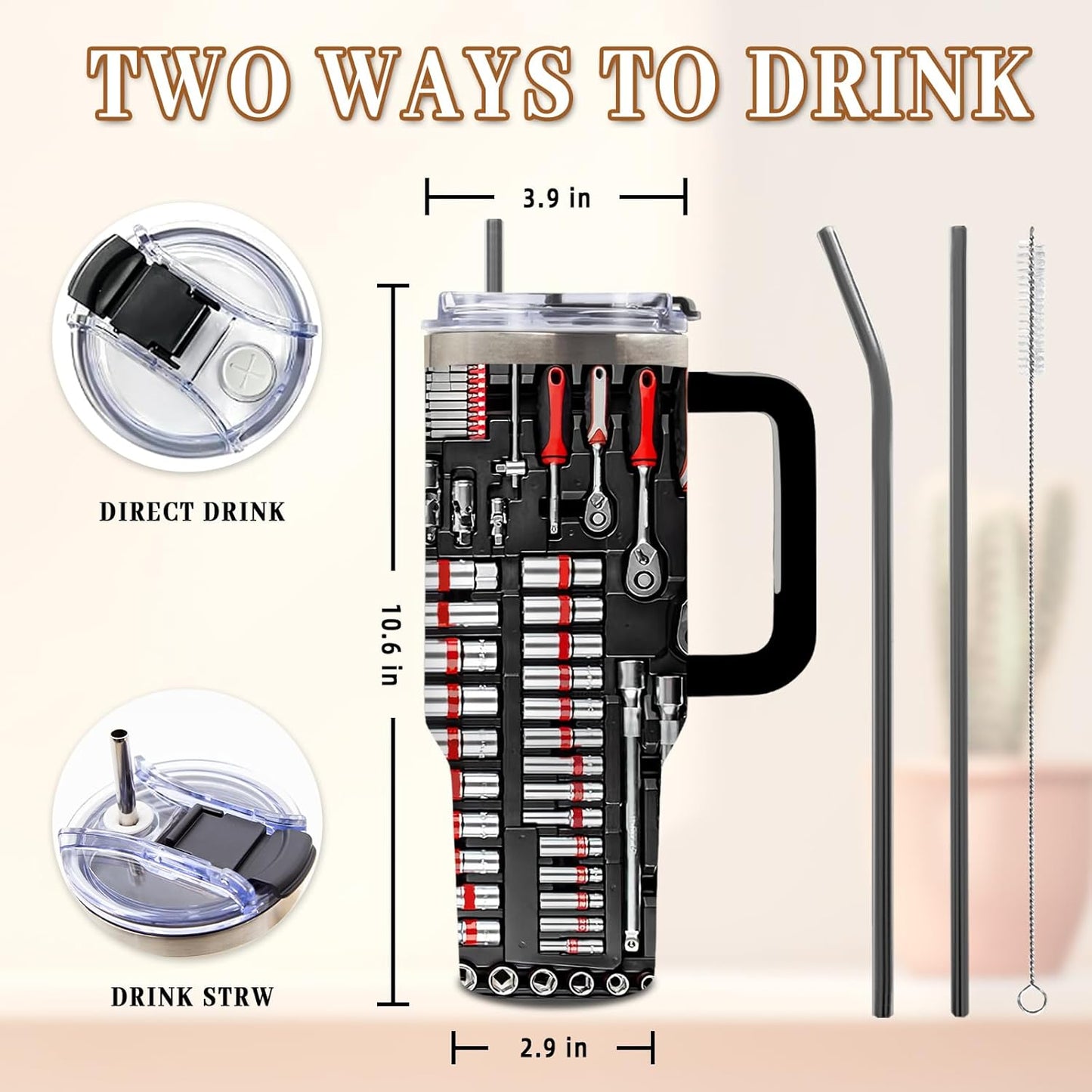 TWO WAYS TO DRINK

3.9 in

DIRECT DRINK

10.6 in

DRINK STRW

2.9 in