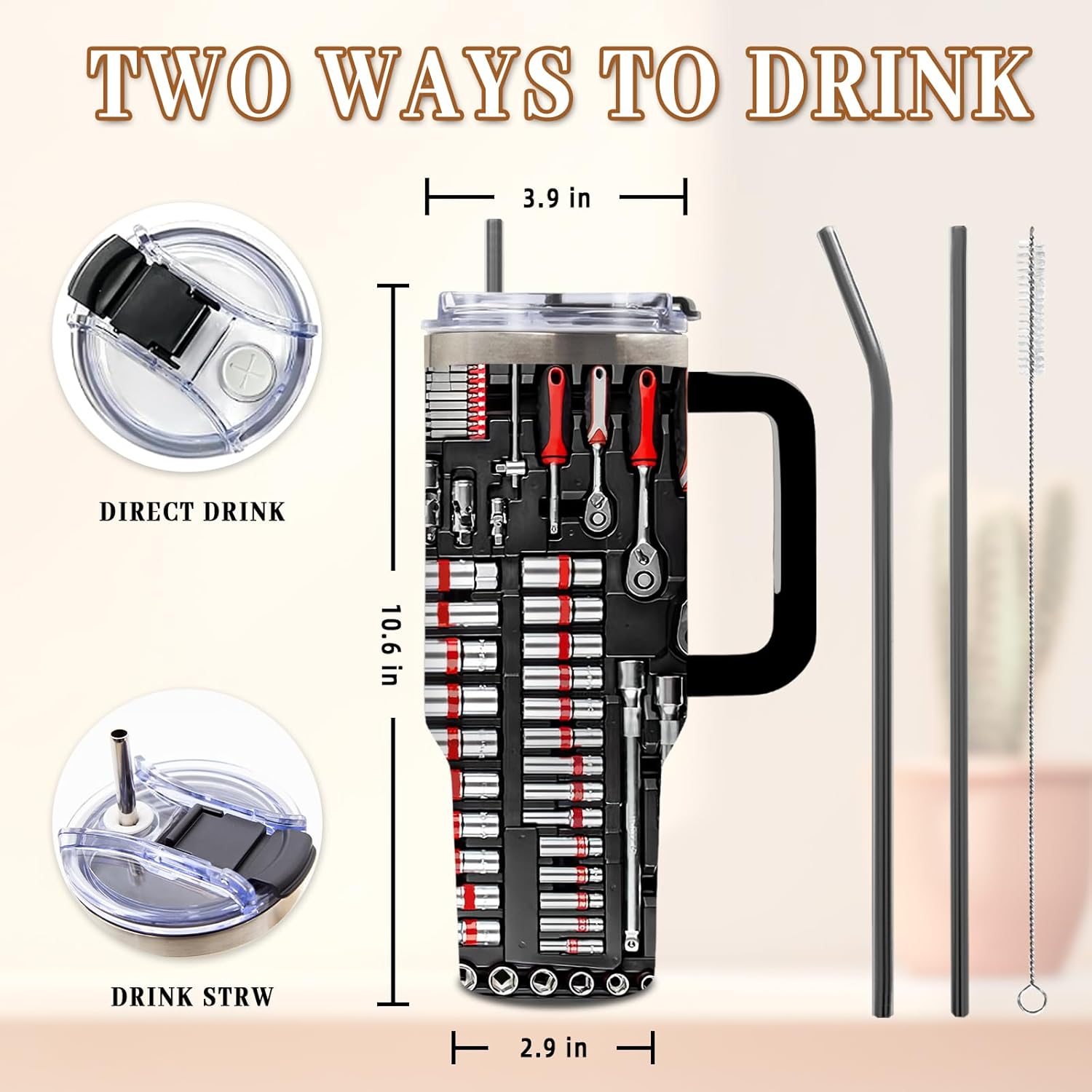 TWO WAYS TO DRINK

3.9 in

DIRECT DRINK

10.6 in

DRINK STRW

2.9 in