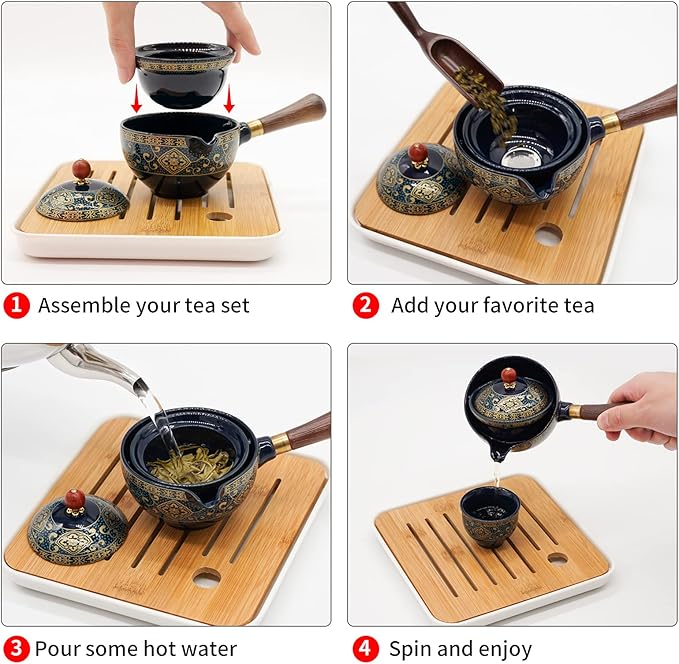 1 Assemble your tea set

2 Add your favorite tea

3 Pour some hot water

4 Spin and enjoy