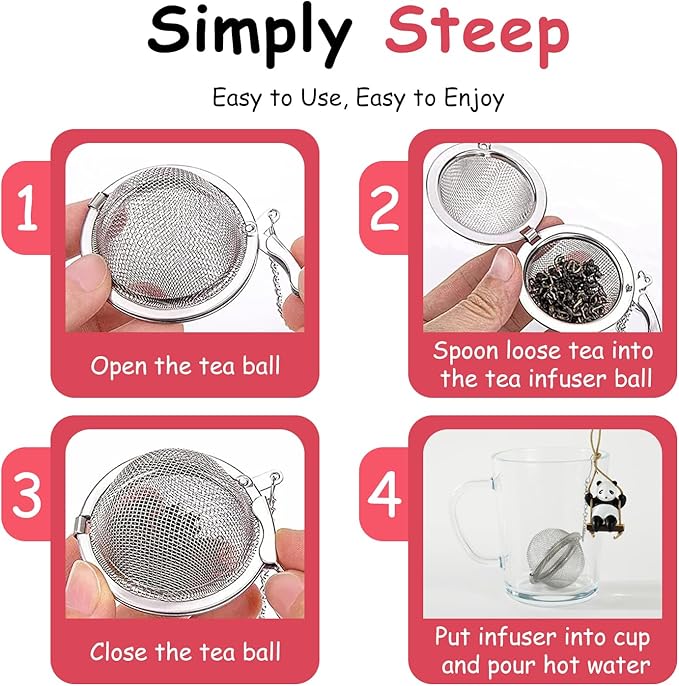 Simply Steep

Easy to Use, Easy to Enjoy

1

Open the tea ball

2

Spoon loose tea into the tea infuser ball

3

Close the tea ball

4

Put infuser into cup and pour hot water