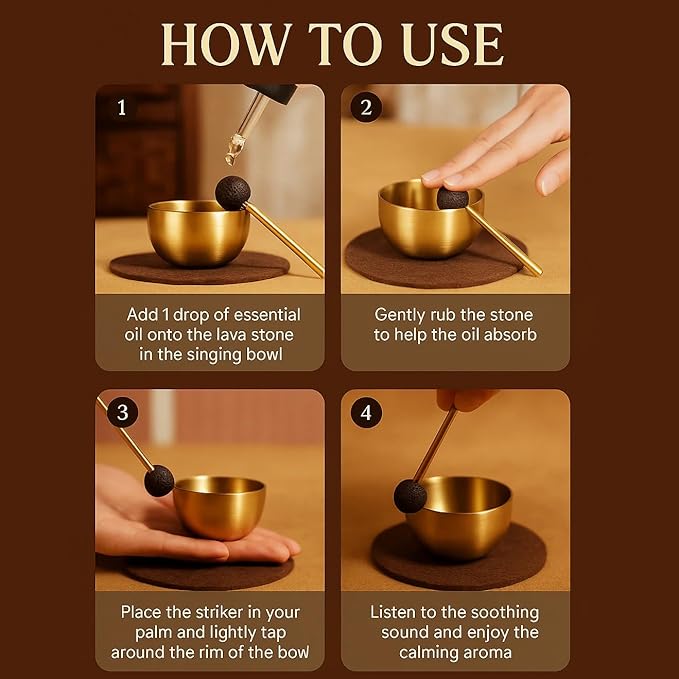 HOW TO USE

1

Add 1 drop of essential oil onto the lava stone in the singing bowl

2

Gently rub the stone to help the oil absorb

3

Place the striker in your palm and lightly tap around the rim of the bow

4

Listen to the soothing sound and enjoy the calming aroma