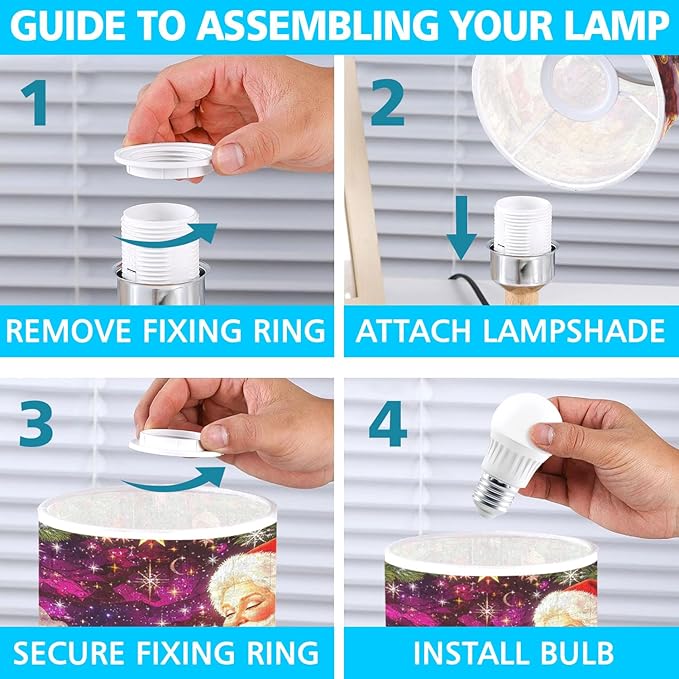 GUIDE TO ASSEMBLING YOUR LAMP

1

REMOVE FIXING RING

2

ATTACH LAMPSHADE

3

SECURE FIXING RING

4

INSTALL BULB