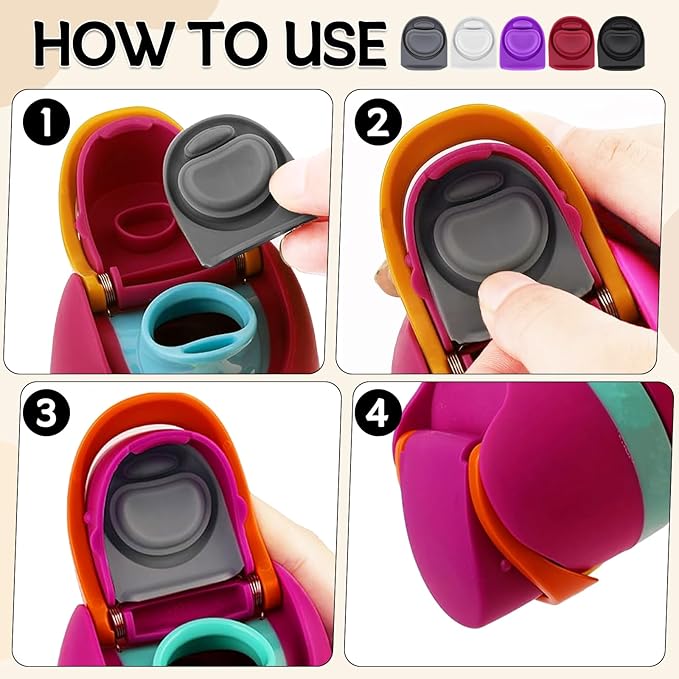 HOW TO USE

1

2

3

4