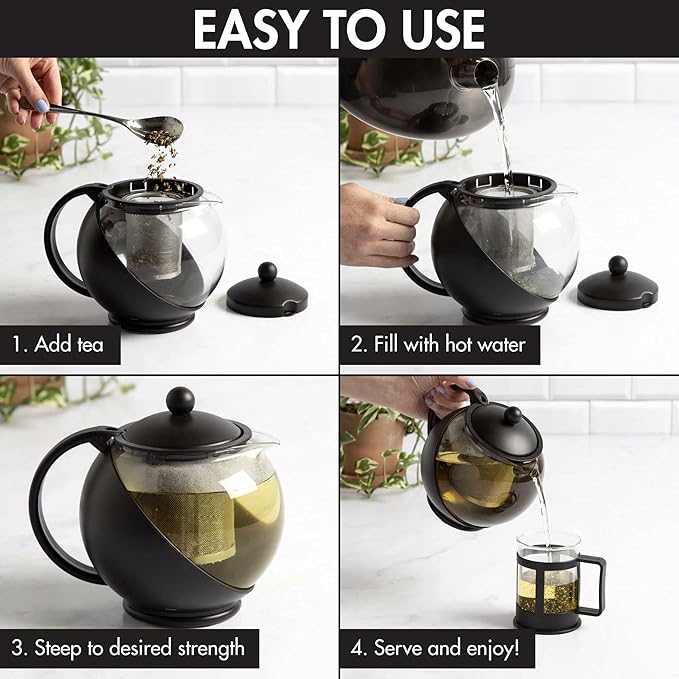 EASY TO USE

1. Add tea

2. Fill with hot water

3. Steep to desired strength

4. Serve and enjoy!