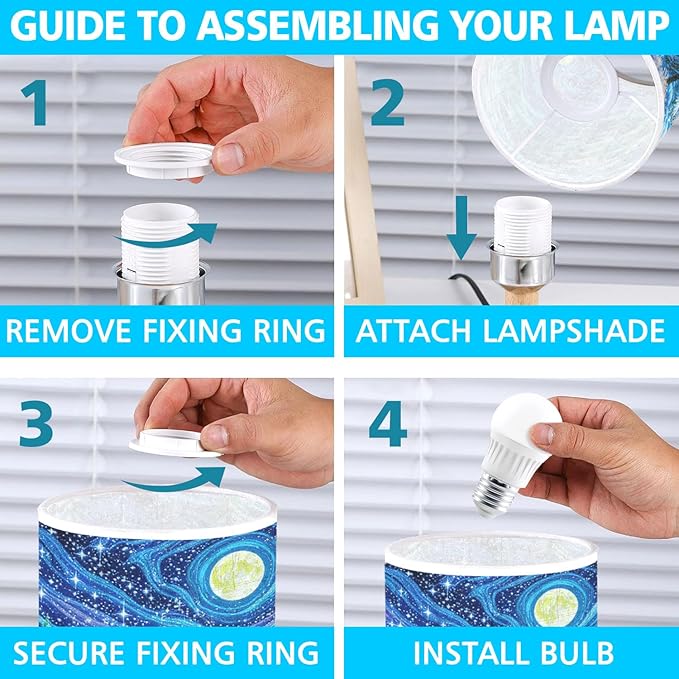 GUIDE TO ASSEMBLING YOUR LAMP

1

REMOVE FIXING RING

2

ATTACH LAMPSHADE

3

SECURE FIXING RING

4

INSTALL BULB