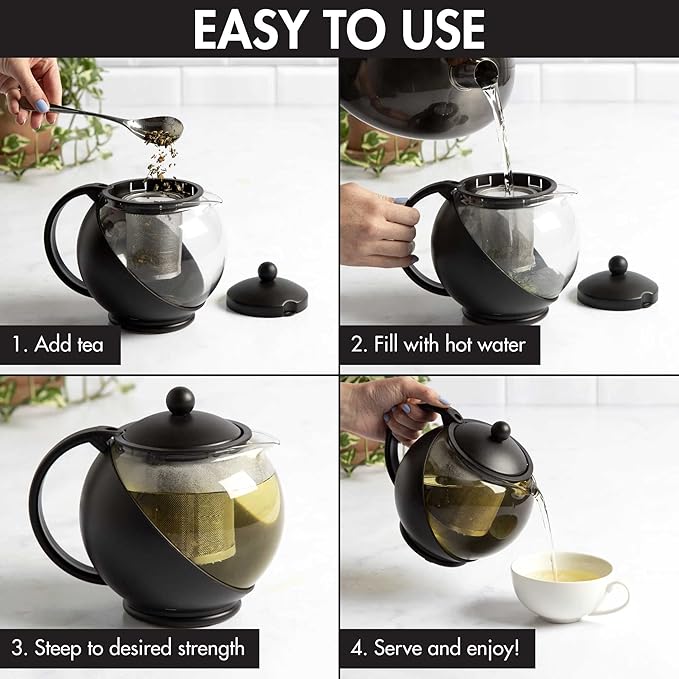 EASY TO USE

1. Add tea

2. Fill with hot water

3. Steep to desired strength

4. Serve and enjoy!