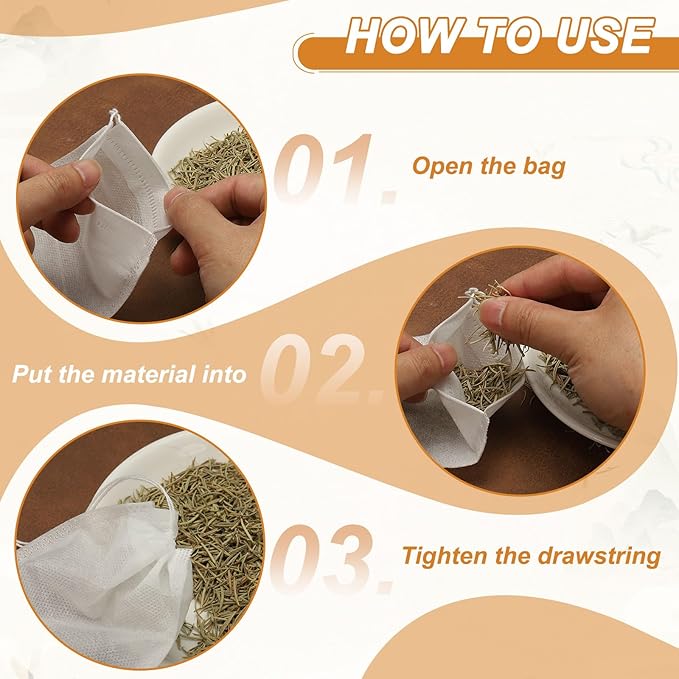 HOW TO USE

01. Open the bag

Put the material into 02.

03. Tighten the drawstring