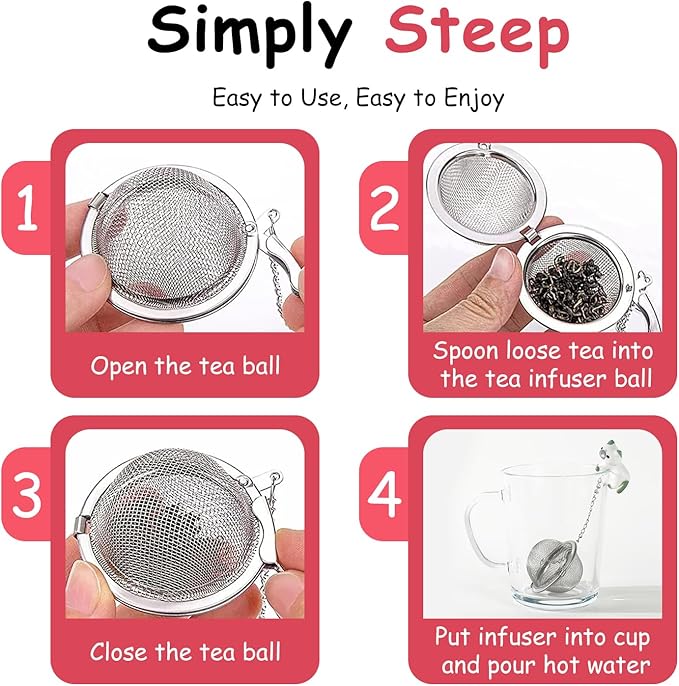 Simply Steep

Easy to Use, Easy to Enjoy

1

Open the tea ball

2

Spoon loose tea into the tea infuser ball

3

Close the tea ball

4

Put infuser into cup and pour hot water