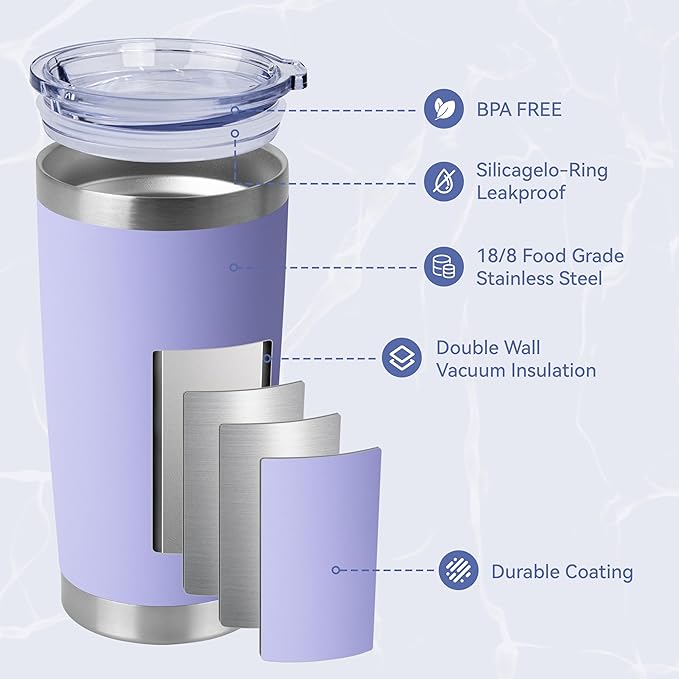 BPA FREE

Silicagelo-Ring Leakproof

18/8 Food Grade Stainless Steel

Double Wall Vacuum Insulation

Durable Coating