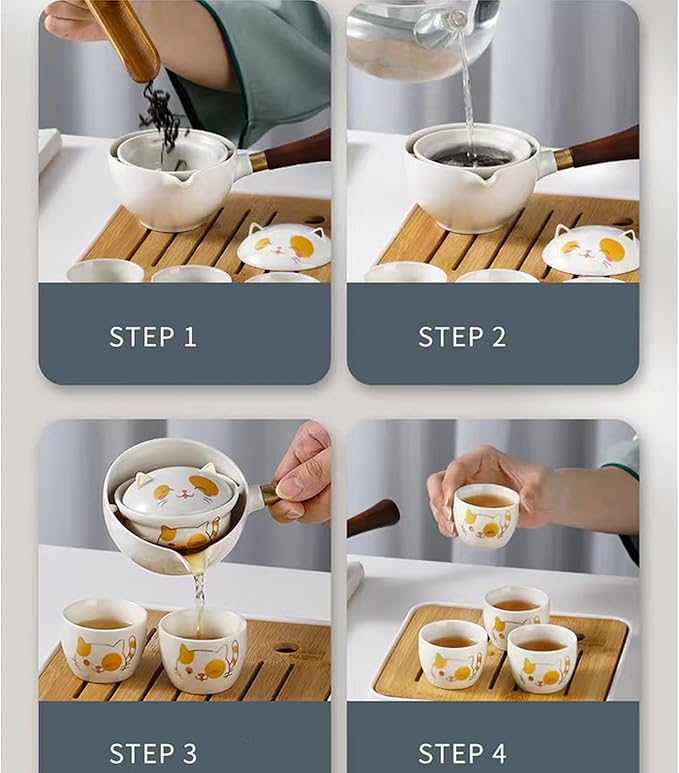 STEP 1

STEP 2

STEP 3

STEP 4