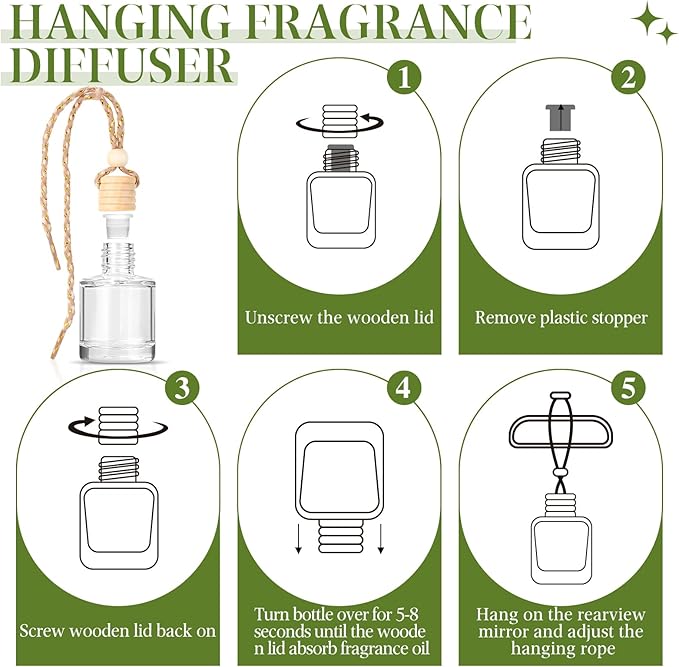 HANGING FRAGRANCE DIFFUSER

1

Unscrew the wooden lid

2

Remove plastic stopper

3

Screw wooden lid back on

4

Turn bottle over for 5-8 seconds until the woode n lid absorb fragrance oil

5

Hang on the rearview mirror and adjust the hanging rope