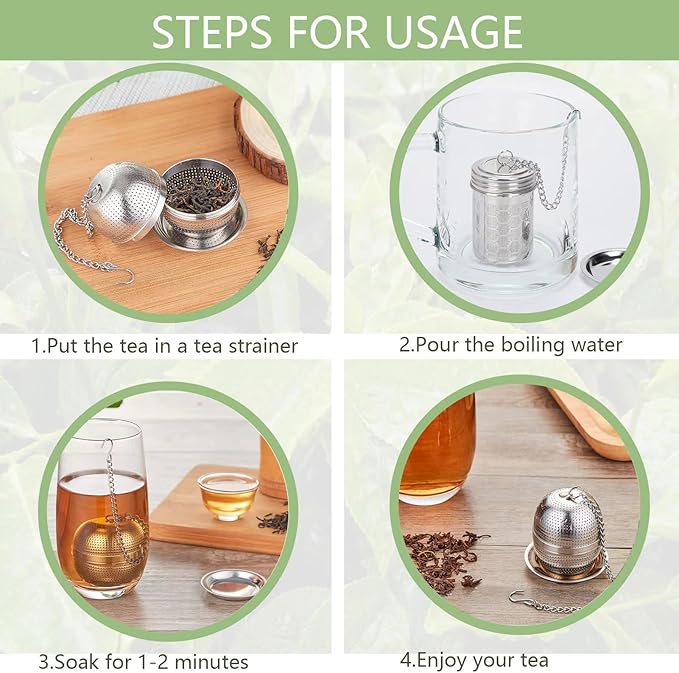 STEPS FOR USAGE

1.Put the tea in a tea strainer

2.Pour the boiling water

3.Soak for 1-2 minutes

4.Enjoy your tea