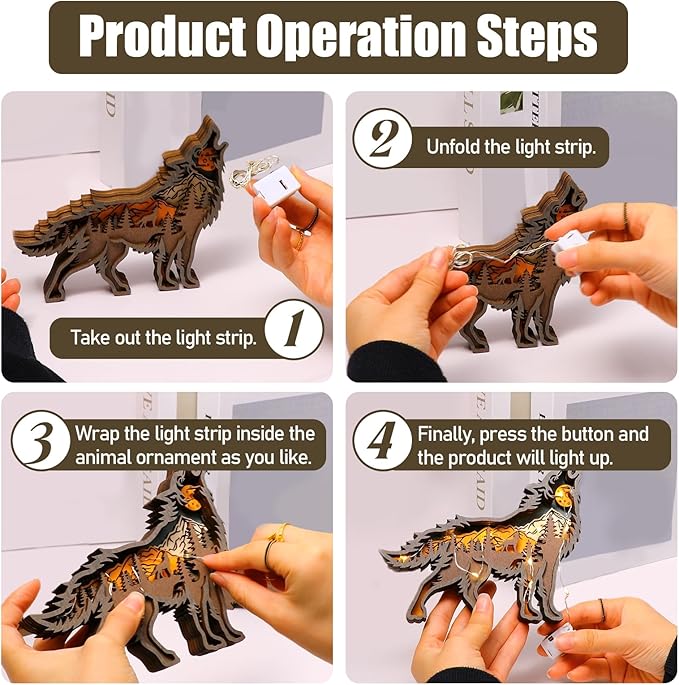 Product Operation Steps

Take out the light strip. 1

2 Unfold the light strip.

3 Wrap the light strip inside the animal ornament as you like.

4 Finally, press the button and the product will light up.