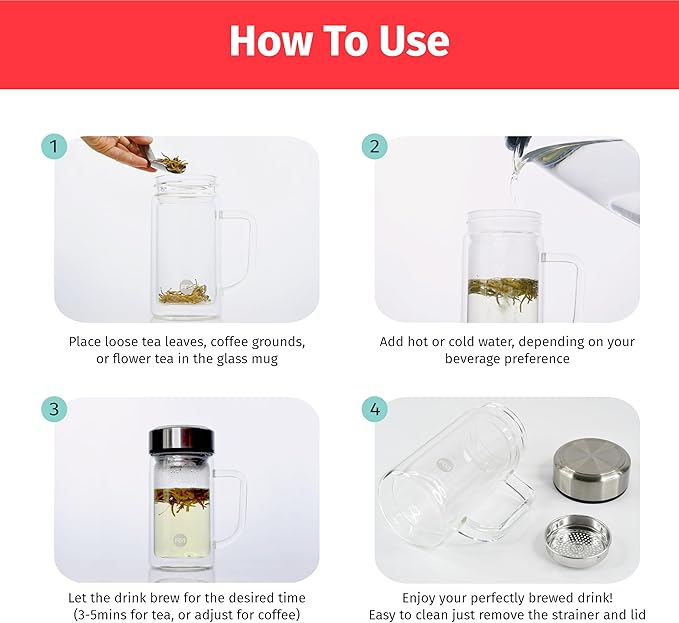 How To Use

1

Place loose tea leaves, coffee grounds, or flower tea in the glass mug

2

Add hot or cold water, depending on your beverage preference

3

Let the drink brew for the desired time (3-5mins for tea, or adjust for coffee)

4

Enjoy your perfectly brewed drink! Easy to clean just remove the strainer and lid