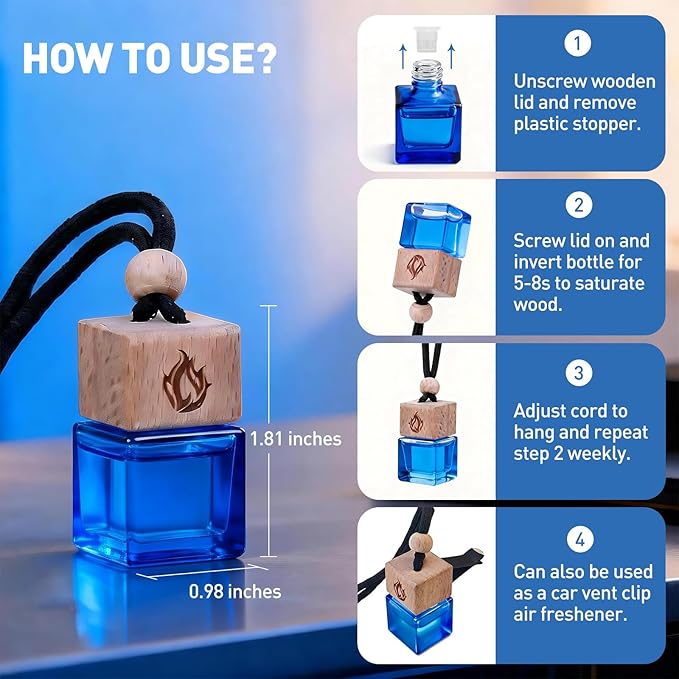 HOW TO USE?

1.81 inches

0.98 inches

1

Unscrew wooden lid and remove plastic stopper.

2

Screw lid on and invert bottle for 5-8s to saturate wood.

3

Adjust cord to hang and repeat step 2 weekly.

4

Can also be used as a car vent clip air freshener.