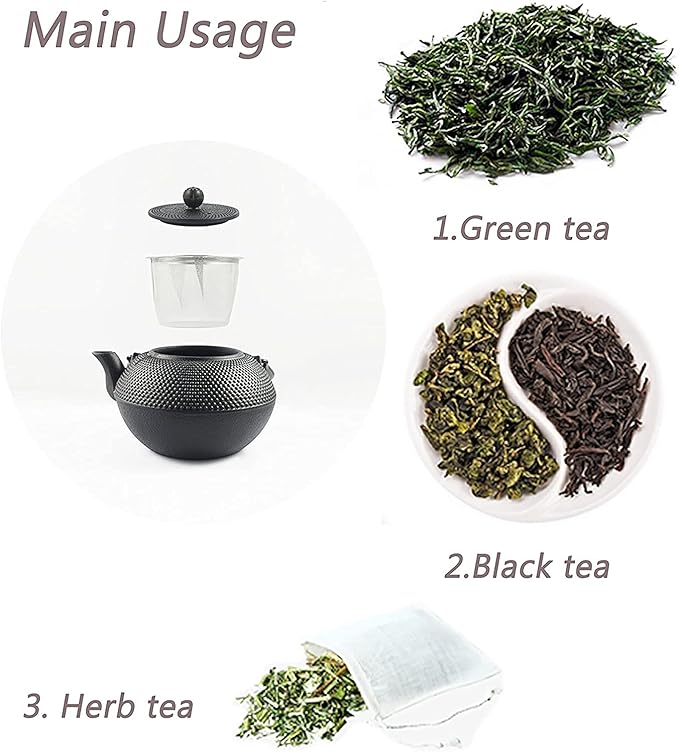 Main Usage

1.Green tea

2.Black tea

3. Herb tea