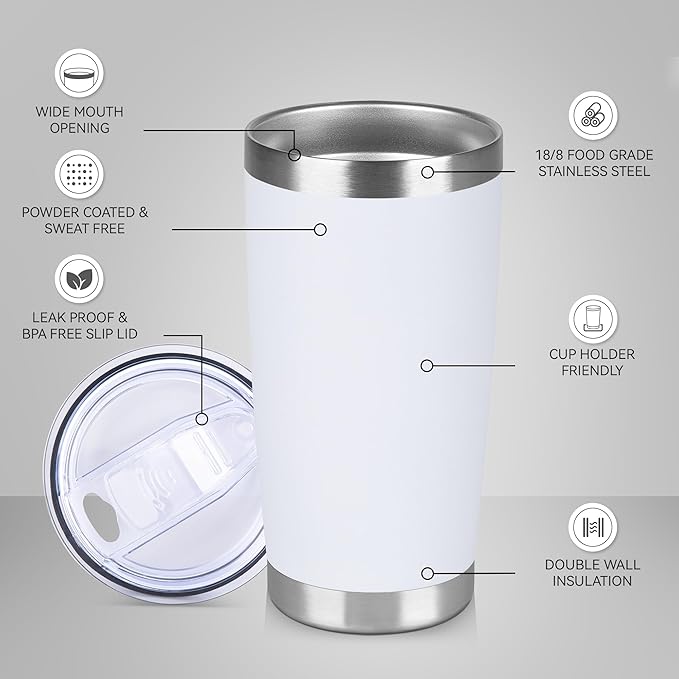 WIDE MOUTH OPENING

POWDER COATED & SWEAT FREE

LEAK PROOF & BPA FREE SLIP LID

18/8 FOOD GRADE STAINLESS STEEL

CUP HOLDER FRIENDLY

DOUBLE WALL INSULATION