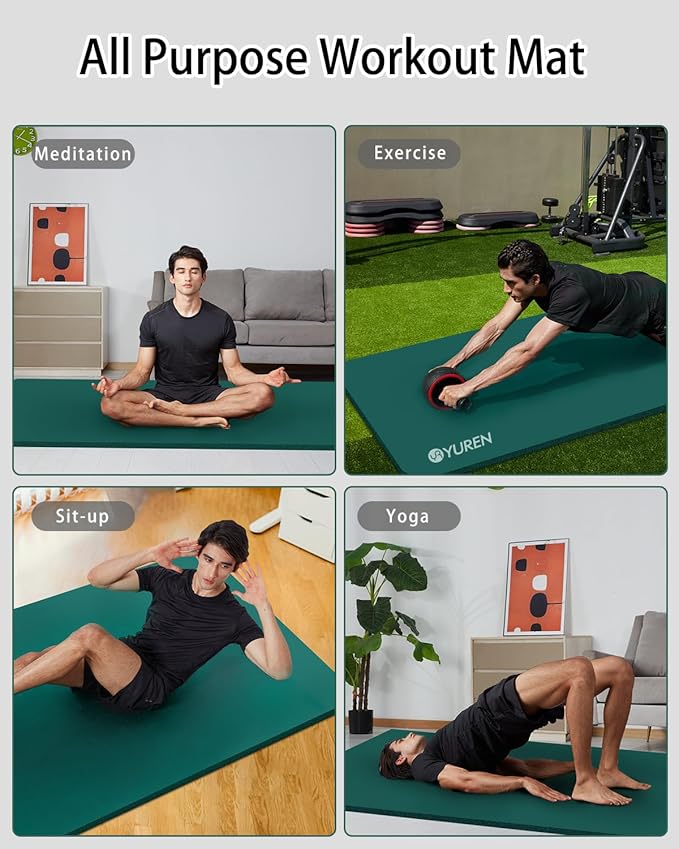 All Purpose Workout Mat

Meditation

Exercise

YUREN

Sit-up

Yoga