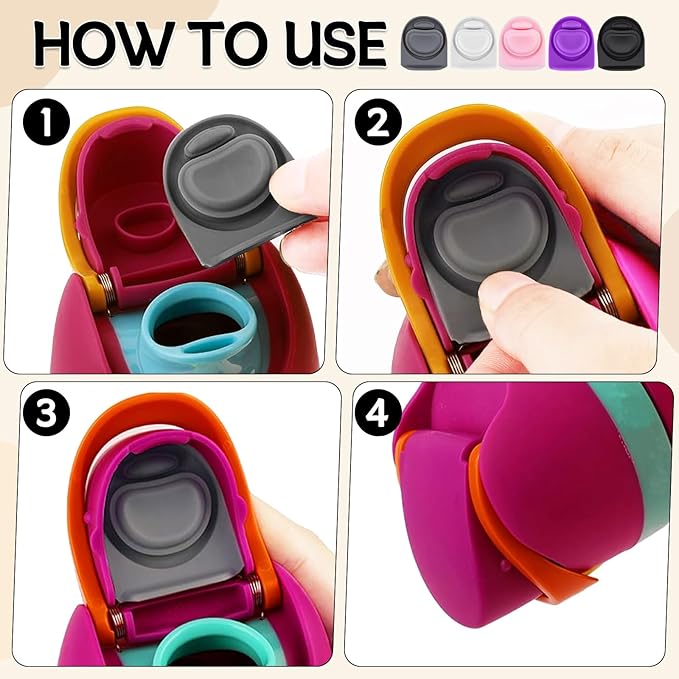 HOW TO USE

1

2

3

4