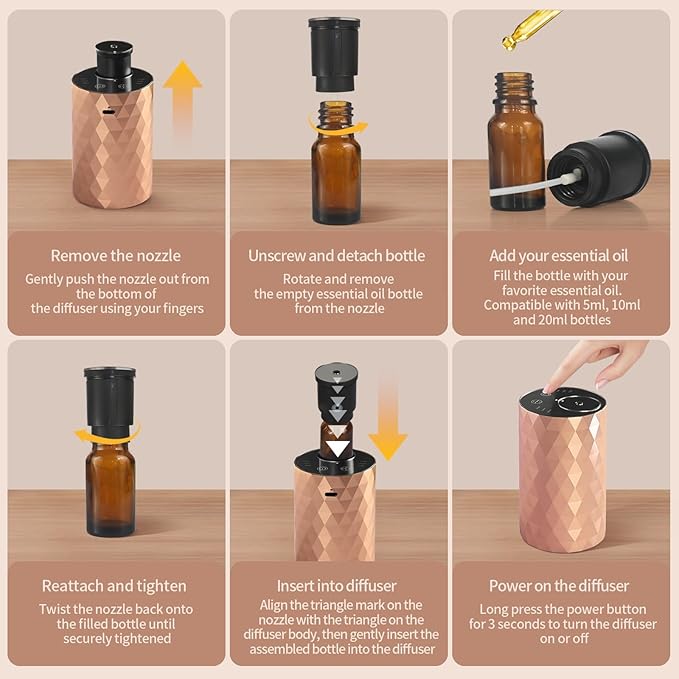 Remove the nozzle
Gently push the nozzle out from the bottom of the diffuser using your fingers

Unscrew and detach bottle
Rotate and remove the empty essential oil bottle from the nozzle

Add your essential oil
Fill the bottle with your favorite essential oil. Compatible with 5ml, 10ml and 20ml bottles

Reattach and tighten
Twist the nozzle back onto the filled bottle until securely tightened

Insert into diffuser
Align the triangle mark on the nozzle with the triangle on the diffuser body, then gently insert the assembled bottle into the diffuser

Power on the diffuser
Long press the power button for 3 seconds to turn the diffuser on or off