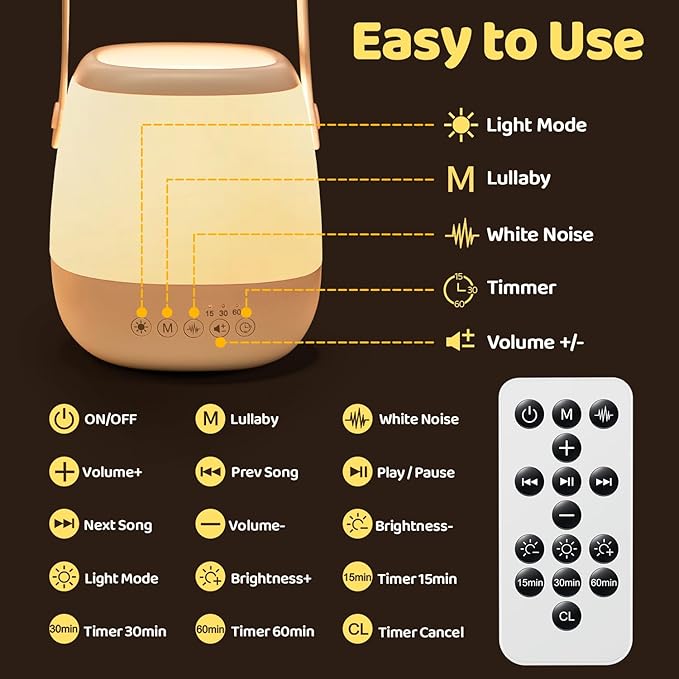 Easy to Use

Light Mode

M Lullaby

White Noise

15 30 60 Timmer

Volume +/-

M

15 30 60

ON/OFF

M Lullaby

White Noise

Volume+

Prev Song

Play / Pause

Next Song

Volume-

Brightness-

Light Mode

Brightness+

15min Timer 15min

30min Timer 30min

60min Timer 60min

CL Timer Cancel

M

15min 30min 60min

CL