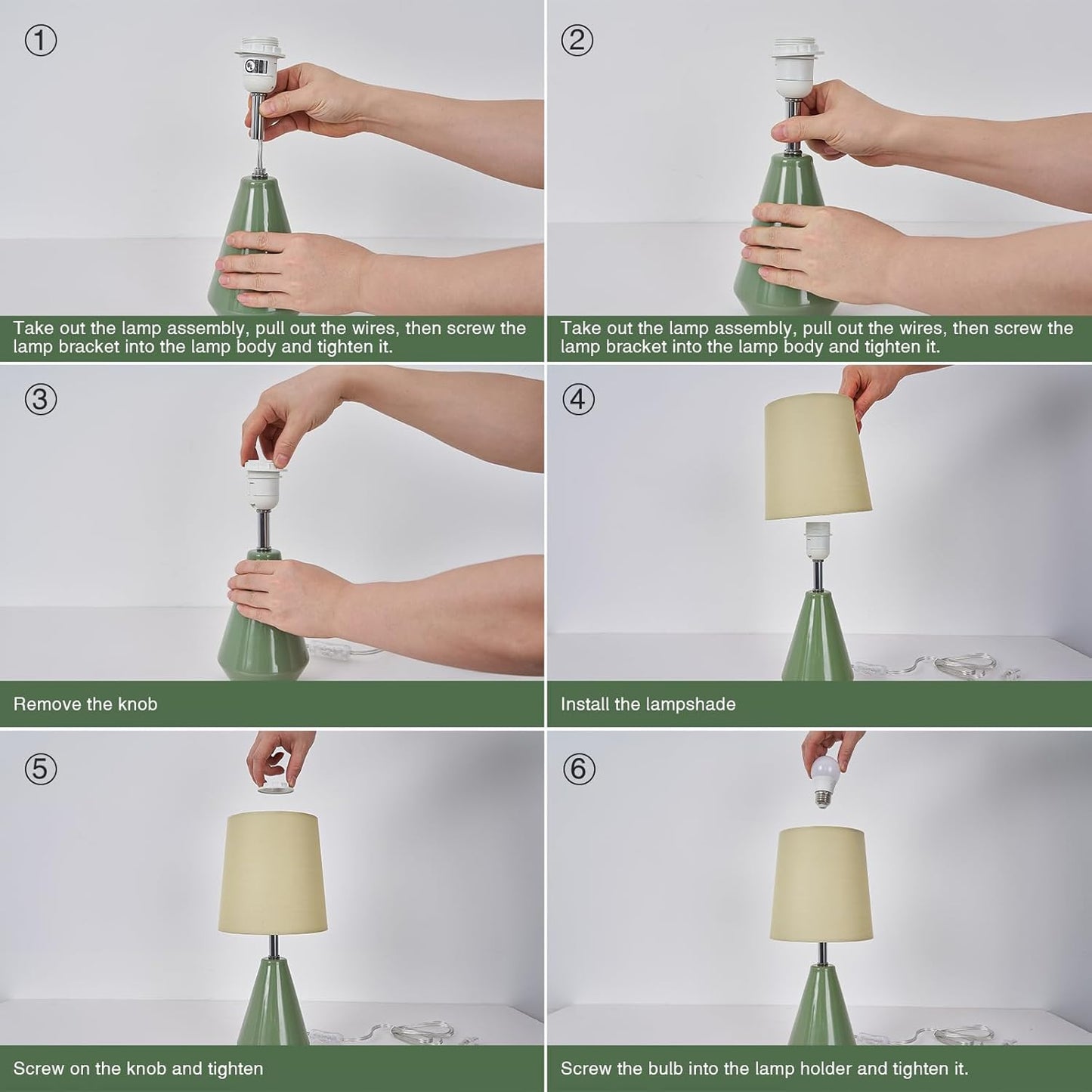 ①
Take out the lamp assembly, pull out the wires, then screw the lamp bracket into the lamp body and tighten it.

②
Take out the lamp assembly, pull out the wires, then screw the lamp bracket into the lamp body and tighten it.

③
Remove the knob

④
Install the lampshade

⑤
Screw on the knob and tighten

⑥
Screw the bulb into the lamp holder and tighten it.