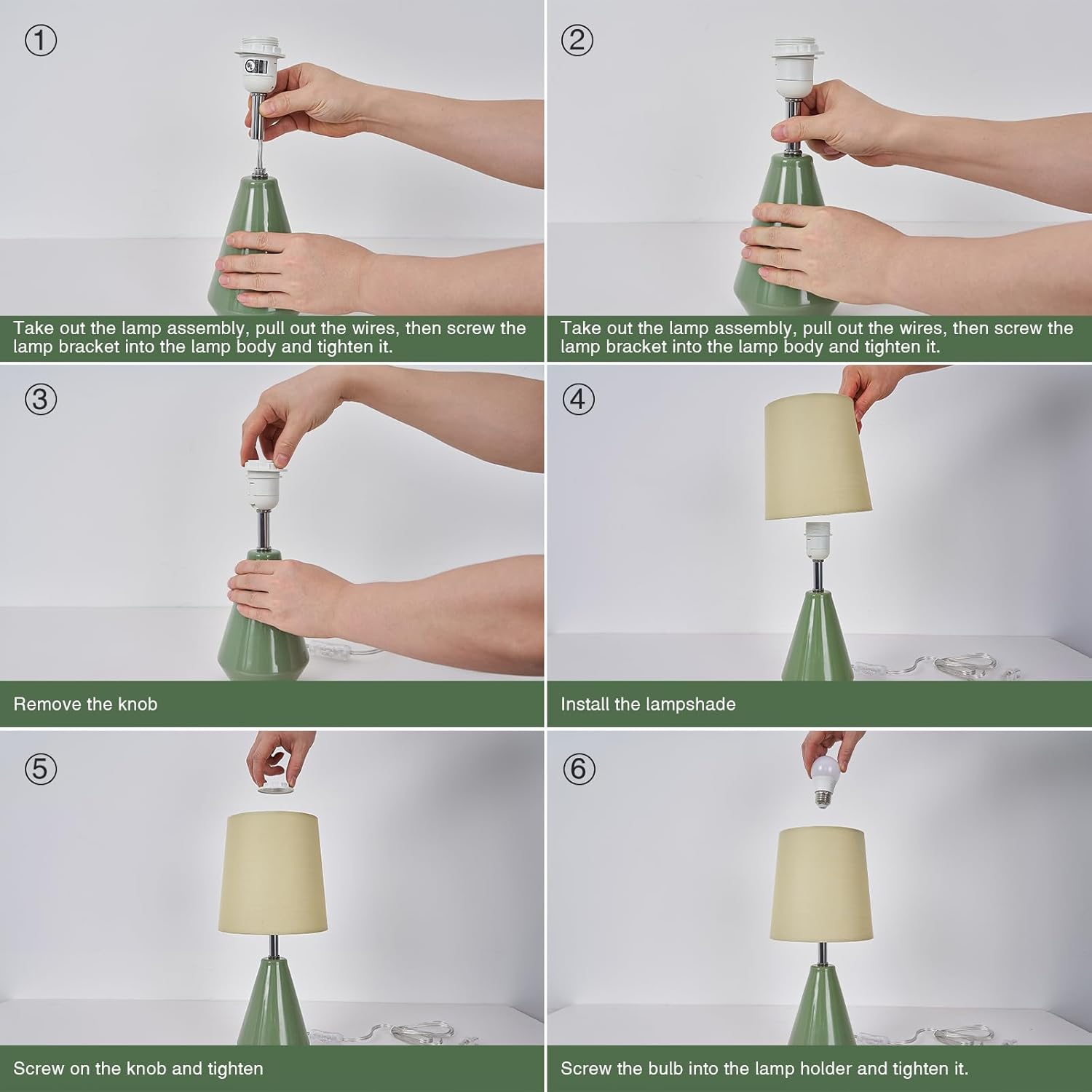 ①

Take out the lamp assembly, pull out the wires, then screw the lamp bracket into the lamp body and tighten it.

②

Take out the lamp assembly, pull out the wires, then screw the lamp bracket into the lamp body and tighten it.

③

Remove the knob

④

Install the lampshade

⑤

Screw on the knob and tighten

⑥

Screw the bulb into the lamp holder and tighten it.