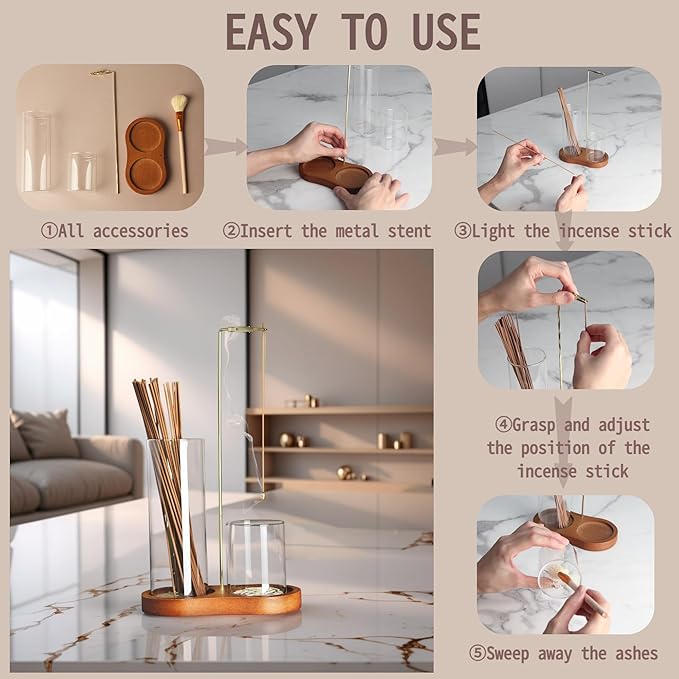 EASY TO USE

①All accessories

②Insert the metal stent

③Light the incense stick

④Grasp and adjust the position of the incense stick

⑤Sweep away the ashes