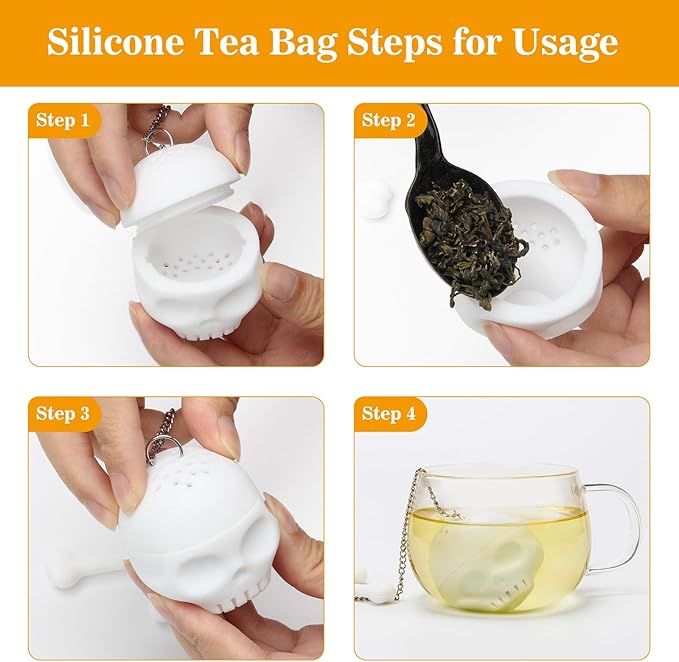 Silicone Tea Bag Steps for Usage

Step 1

Step 2

Step 3

Step 4