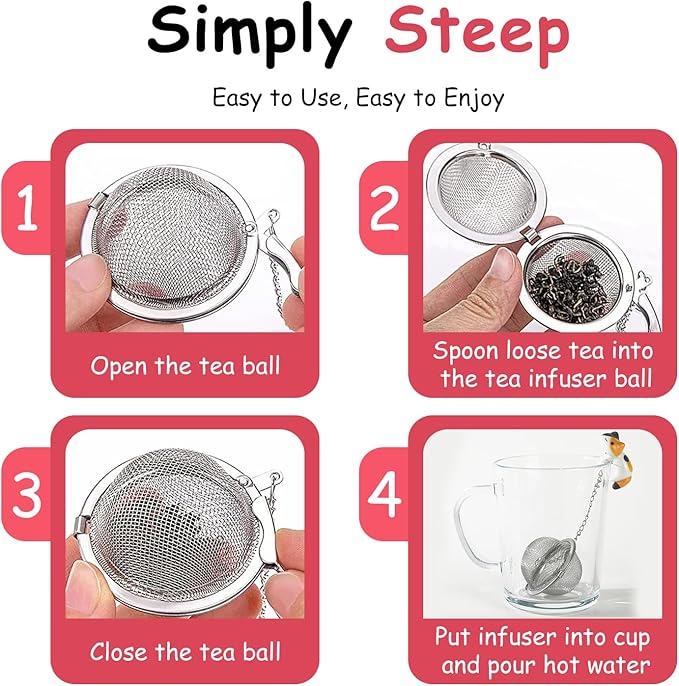 Simply Steep

Easy to Use, Easy to Enjoy

1

Open the tea ball

2

Spoon loose tea into the tea infuser ball

3

Close the tea ball

4

Put infuser into cup and pour hot water