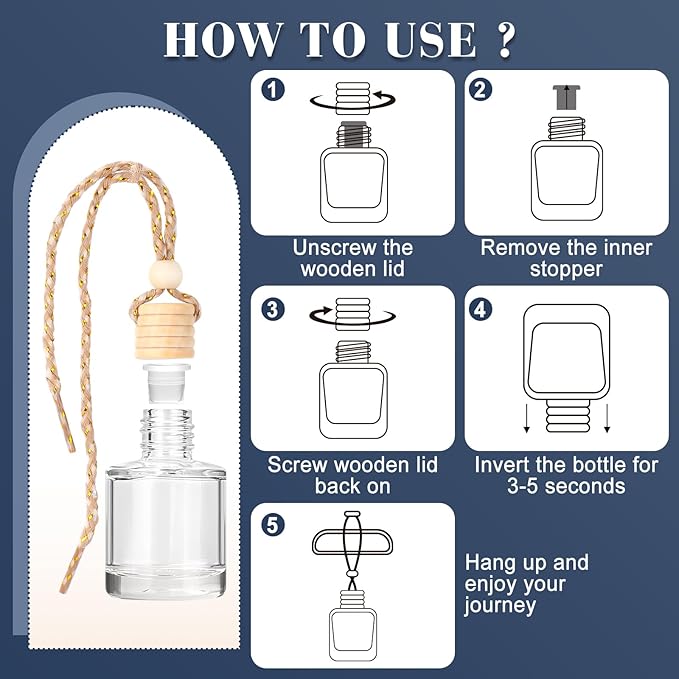 HOW TO USE ?

1

Unscrew the wooden lid

2

Remove the inner stopper

3

Screw wooden lid back on

4

Invert the bottle for 3-5 seconds

5

Hang up and enjoy your journey