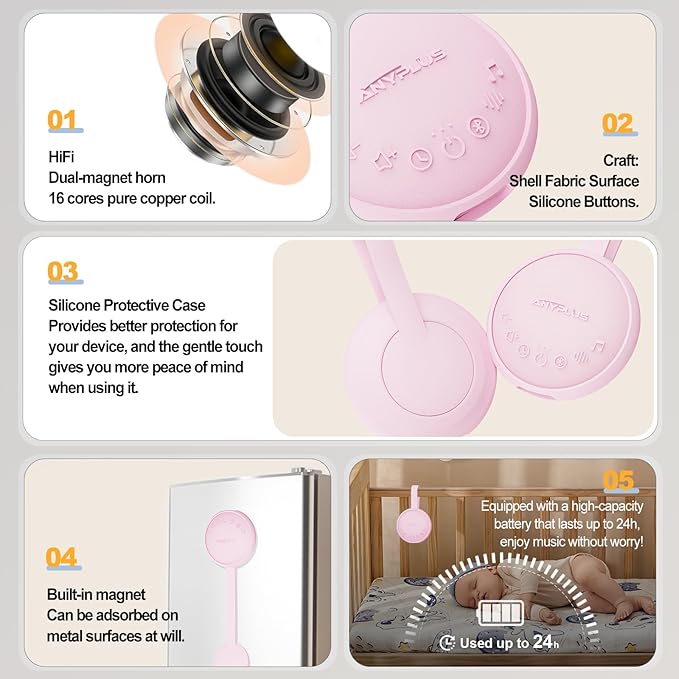 01
HiFi
Dual-magnet horn
16 cores pure copper coil.

ANYPLUS

02
Craft:
Shell Fabric Surface
Silicone Buttons.

03
Silicone Protective Case
Provides better protection for your device, and the gentle touch gives you more peace of mind when using it.

ANYPLUS

04
Built-in magnet
Can be adsorbed on metal surfaces at will.

05
Equipped with a high-capacity battery that lasts up to 24h, enjoy music without worry!

Used up to 24h