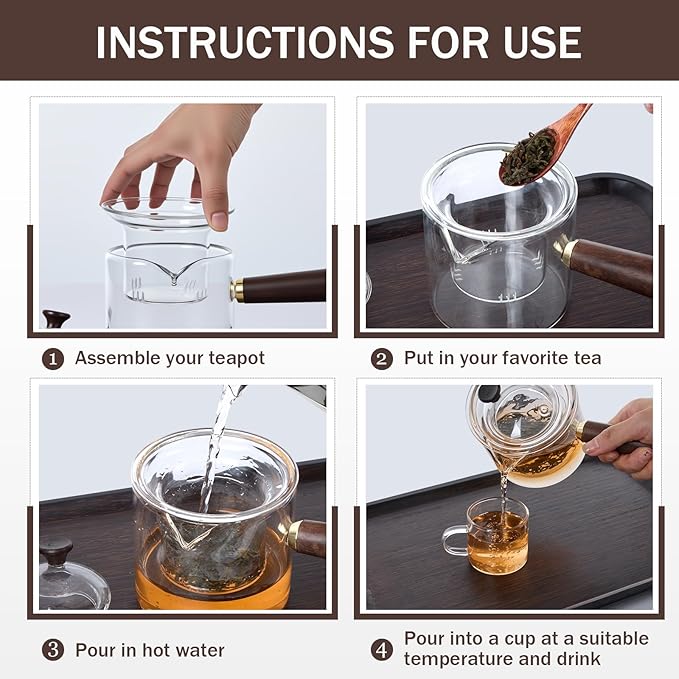 INSTRUCTIONS FOR USE

1 Assemble your teapot

2 Put in your favorite tea

3 Pour in hot water

4 Pour into a cup at a suitable temperature and drink