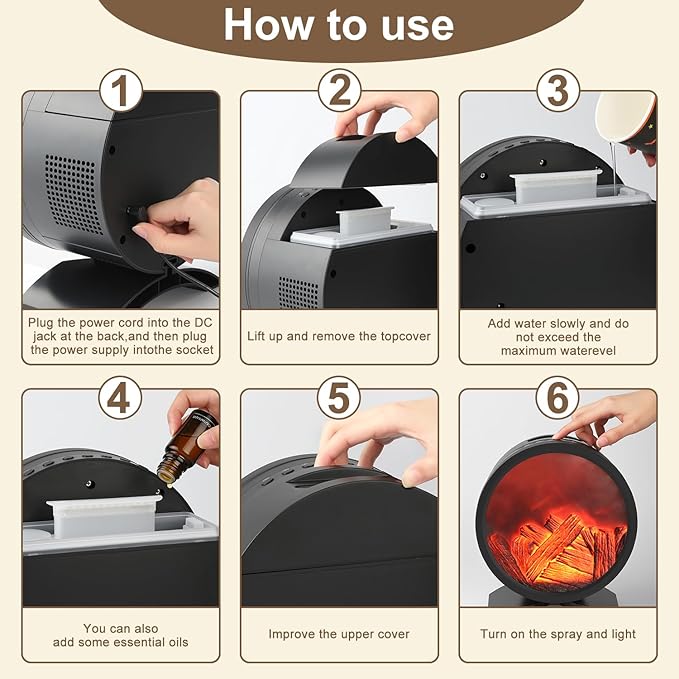 How to use

1

Plug the power cord into the DC jack at the back,and then plug the power supply intothe socket

2

Lift up and remove the topcover

3

Add water slowly and do not exceed the maximum waterevel

4

You can also add some essential oils

5

Improve the upper cover

6

Turn on the spray and light