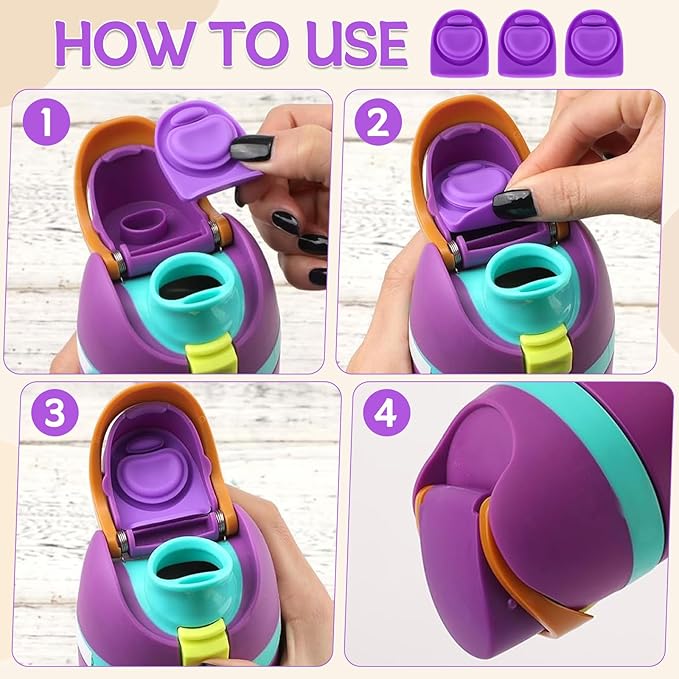 HOW TO USE

1

2

3

4