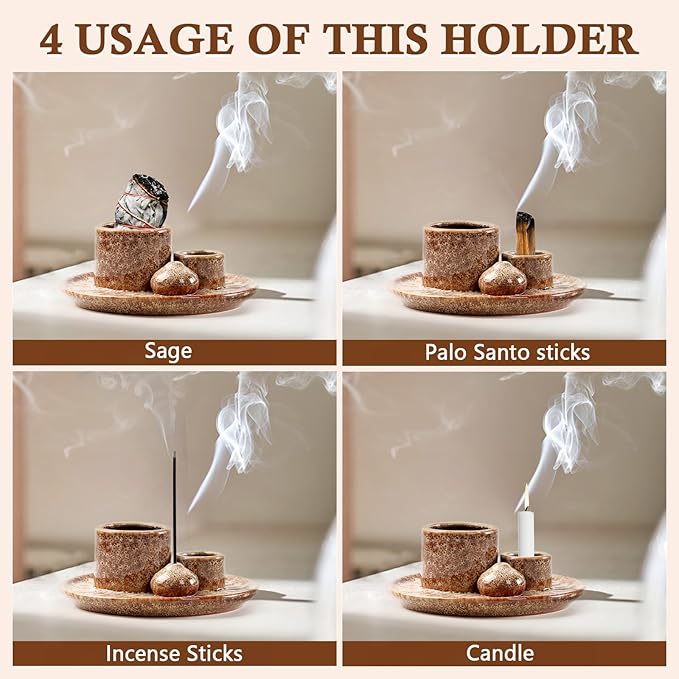 4 USAGE OF THIS HOLDER

Sage

Palo Santo sticks

Incense Sticks

Candle