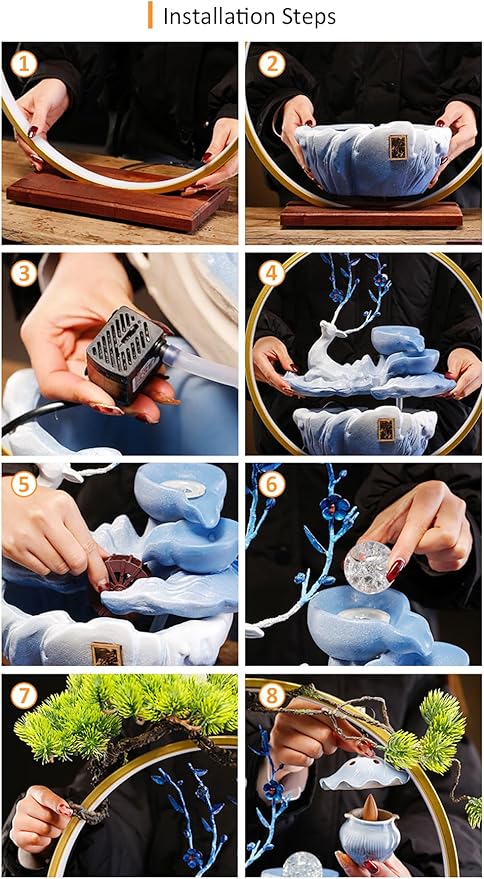 Installation Steps

1

2

3

4

5

6

7

8