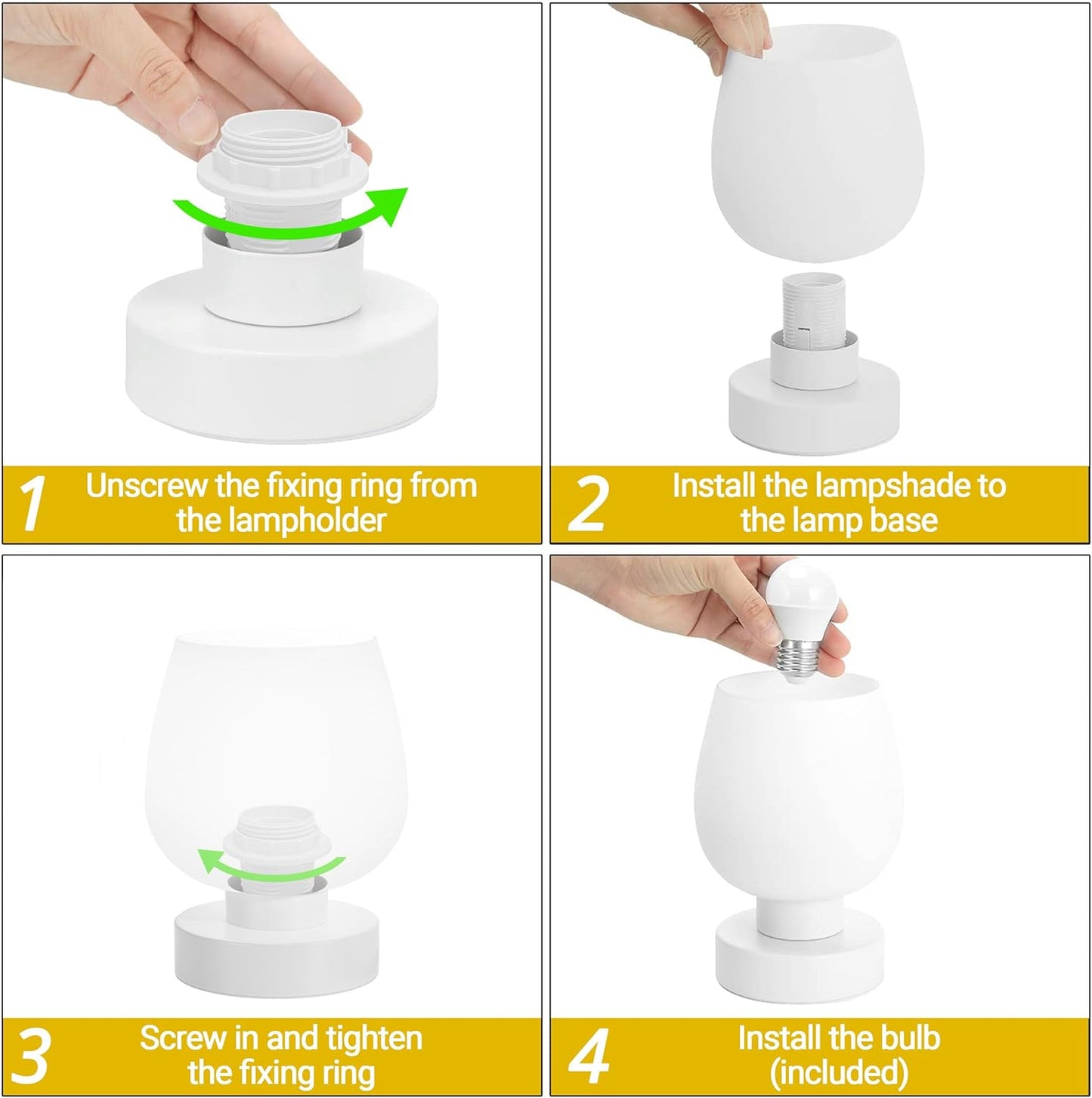 1 Unscrew the fixing ring from the lampholder

2 Install the lampshade to the lamp base

3 Screw in and tighten the fixing ring

4 Install the bulb (included)