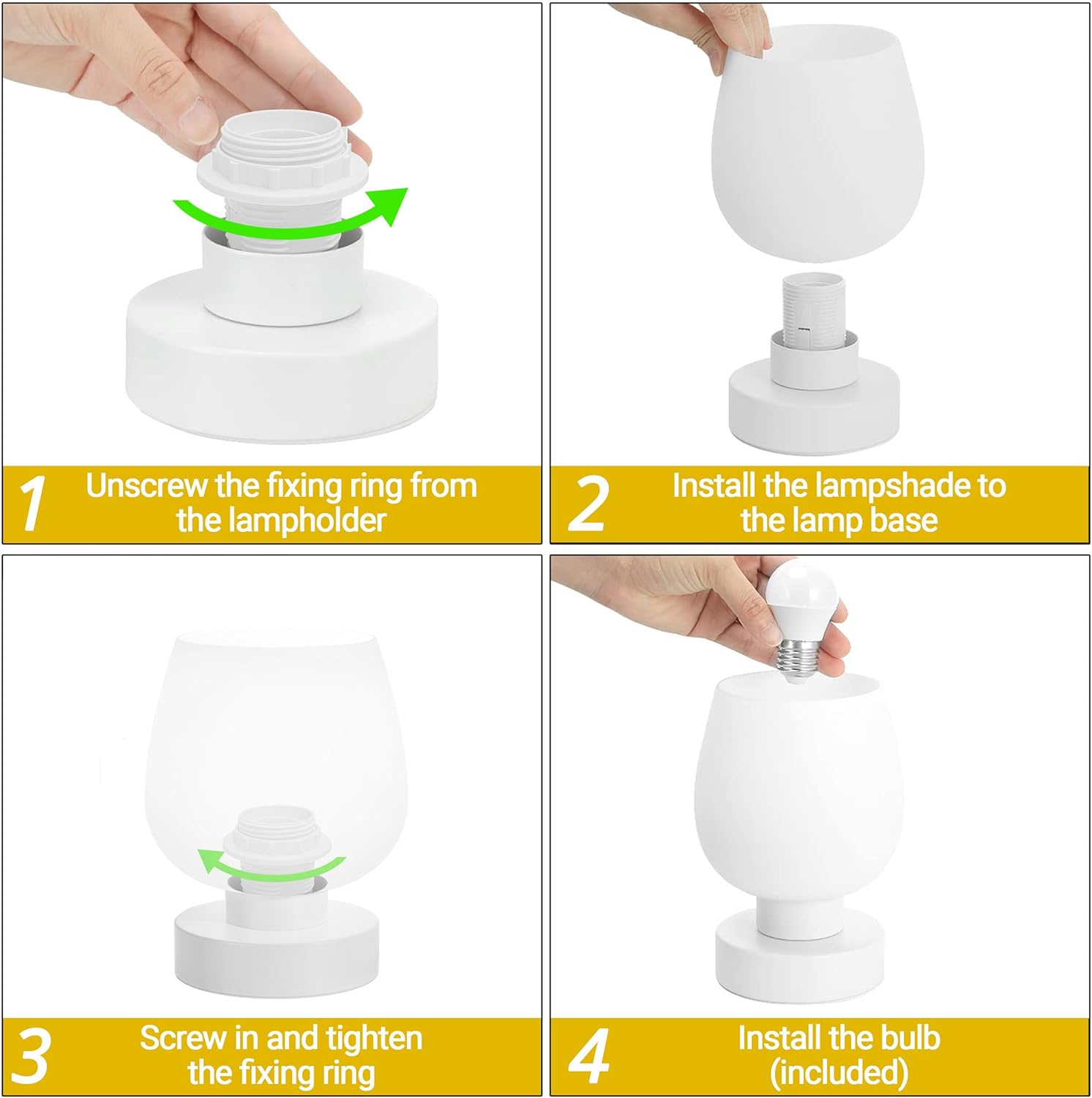 1 Unscrew the fixing ring from the lampholder

2 Install the lampshade to the lamp base

3 Screw in and tighten the fixing ring

4 Install the bulb (included)