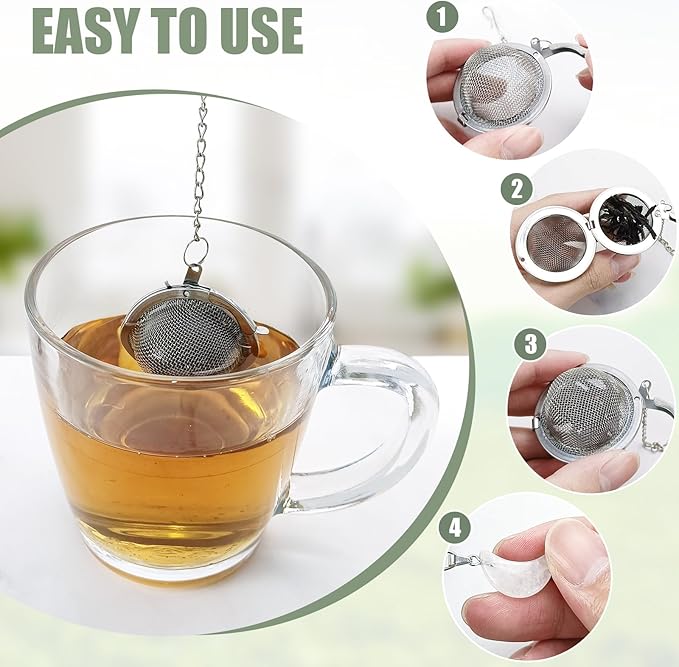 EASY TO USE

1

2

3

4