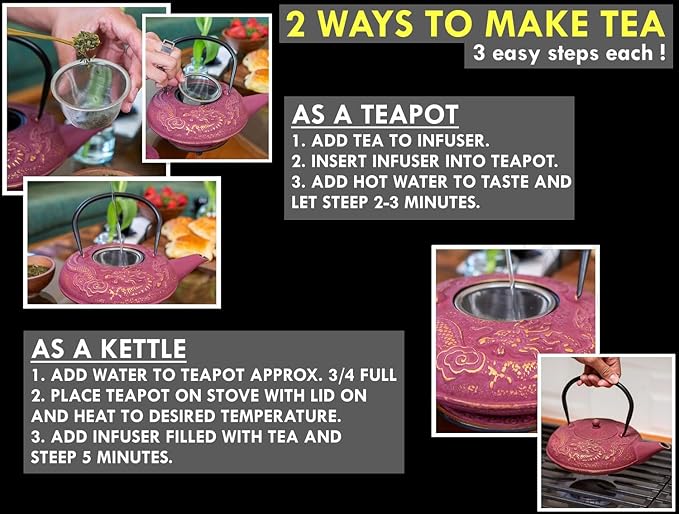 2 WAYS TO MAKE TEA
3 easy steps each !

AS A TEAPOT
1. ADD TEA TO INFUSER.
2. INSERT INFUSER INTO TEAPOT.
3. ADD HOT WATER TO TASTE AND LET STEEP 2-3 MINUTES.

AS A KETTLE
1. ADD WATER TO TEAPOT APPROX. 3/4 FULL
2. PLACE TEAPOT ON STOVE WITH LID ON AND HEAT TO DESIRED TEMPERATURE.
3. ADD INFUSER FILLED WITH TEA AND STEEP 5 MINUTES.