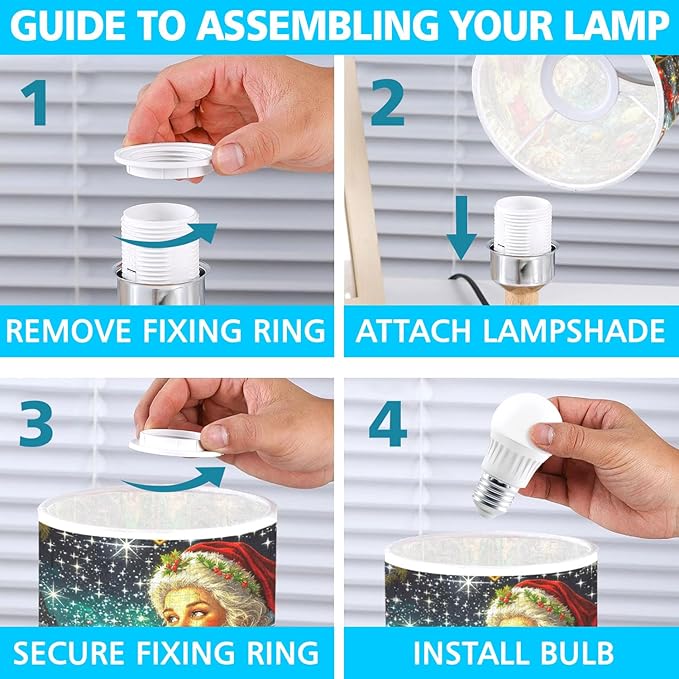 GUIDE TO ASSEMBLING YOUR LAMP

1

REMOVE FIXING RING

2

ATTACH LAMPSHADE

3

SECURE FIXING RING

4

INSTALL BULB